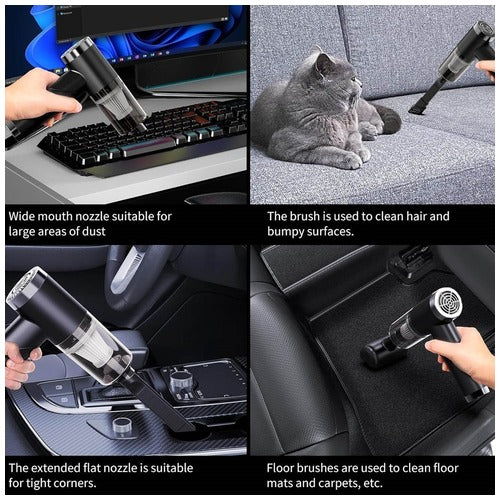 Wide mouth nozzle suitable for large areas of dust

The brush is used to clean hair and bumpy surfaces.

The extended flat nozzle is suitable for tight corners.

Floor brushes are used to clean floor mats and carpets, etc.